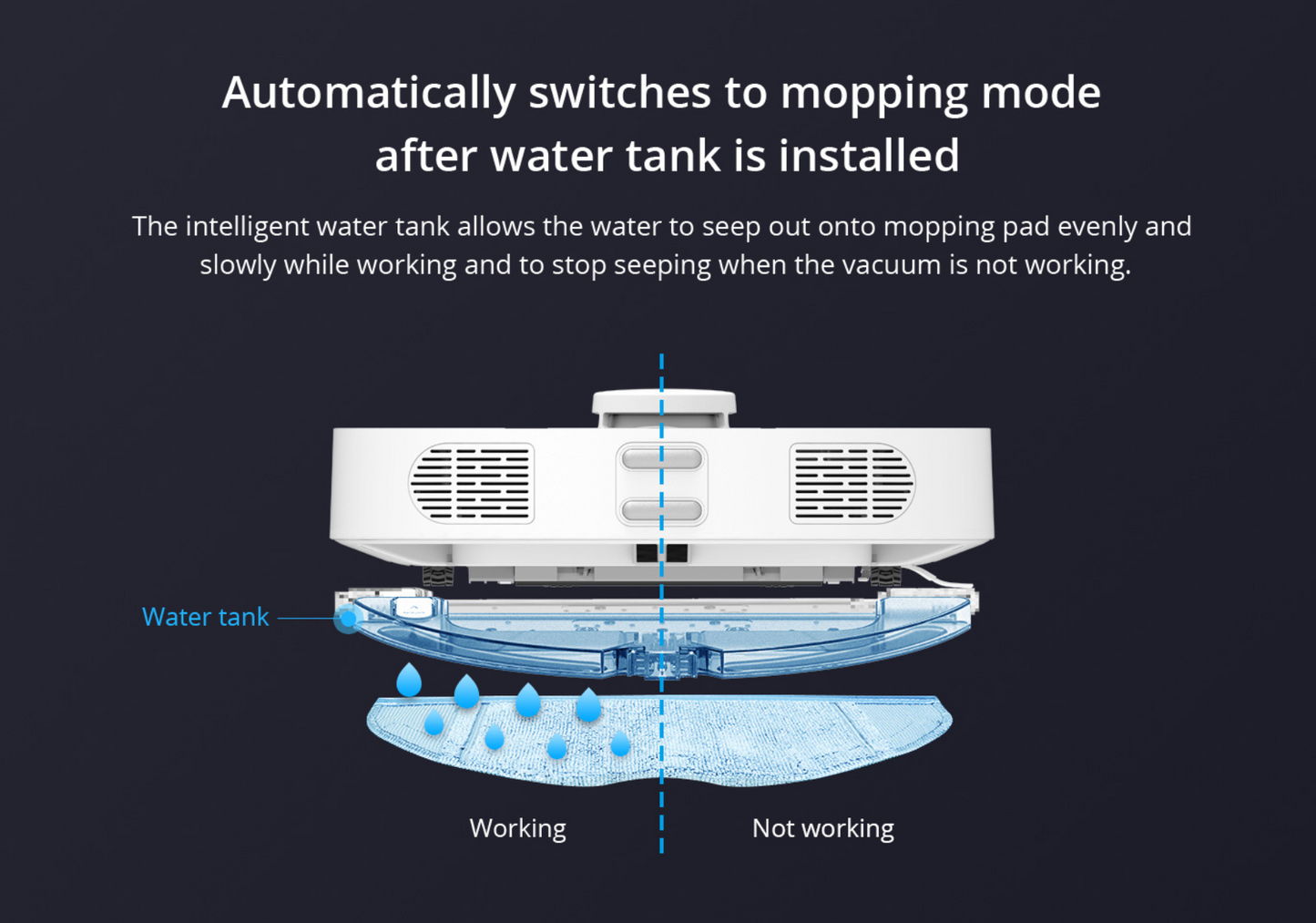 Automatically switches to mopping mode after water tank is installed

The intelligent water tank allows the water to seep out onto mopping pad evenly and slowly while working and to stop seeping when the vacuum is not working.

Water tank

Working

Not working